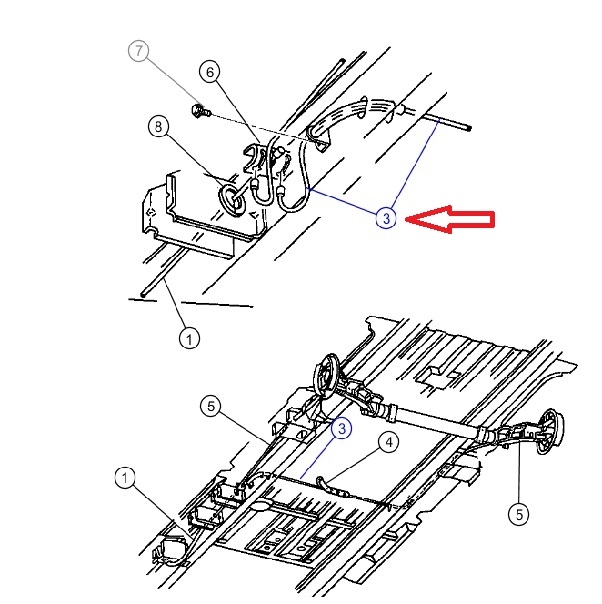 7
6
8
3
1
5
3
4
1
5